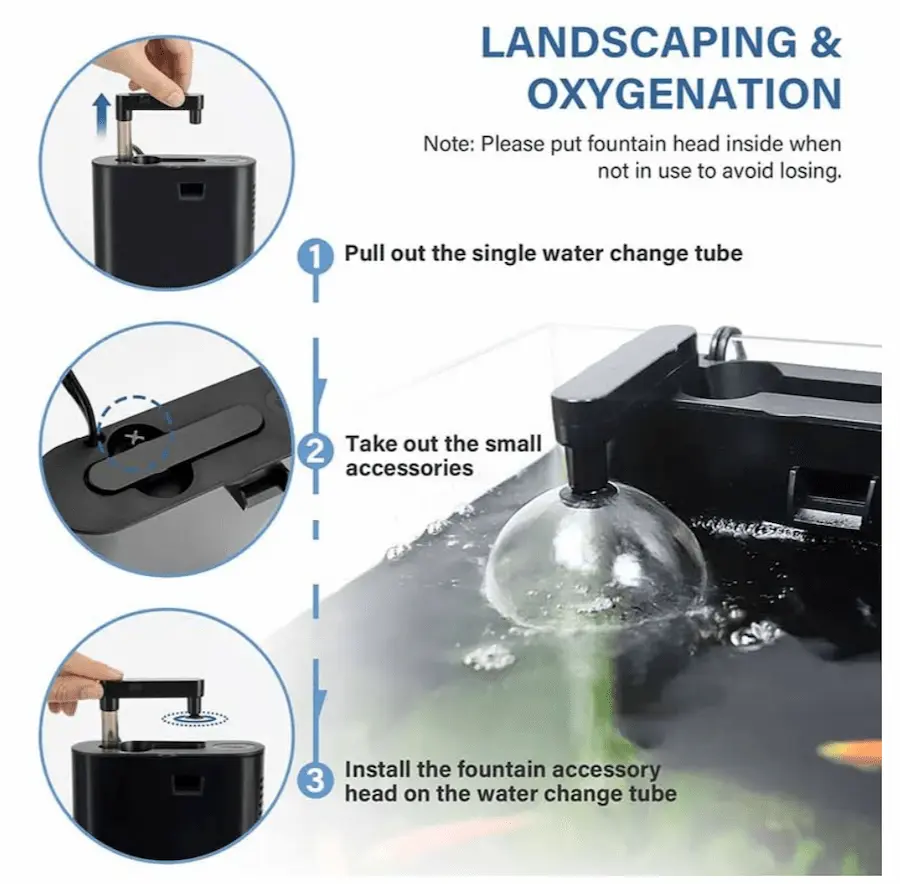 LANDSCAPING & OXYGENATION

Note: Please put fountain head inside when not in use to avoid losing.

1 Pull out the single water change tube

2 Take out the small accessories

3 Install the fountain accessory head on the water change tube